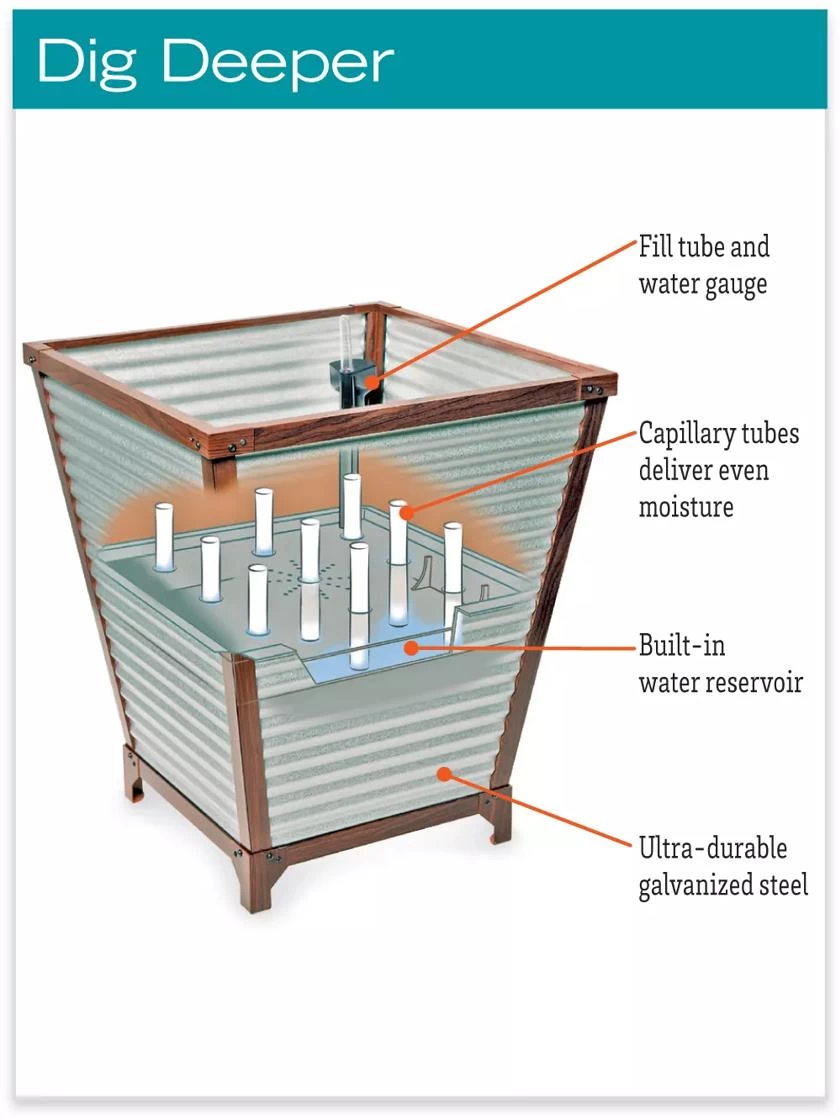 Dig Deeper

Fill tube and water gauge

Capillary tubes deliver even moisture

Built-in water reservoir

Ultra-durable galvanized steel